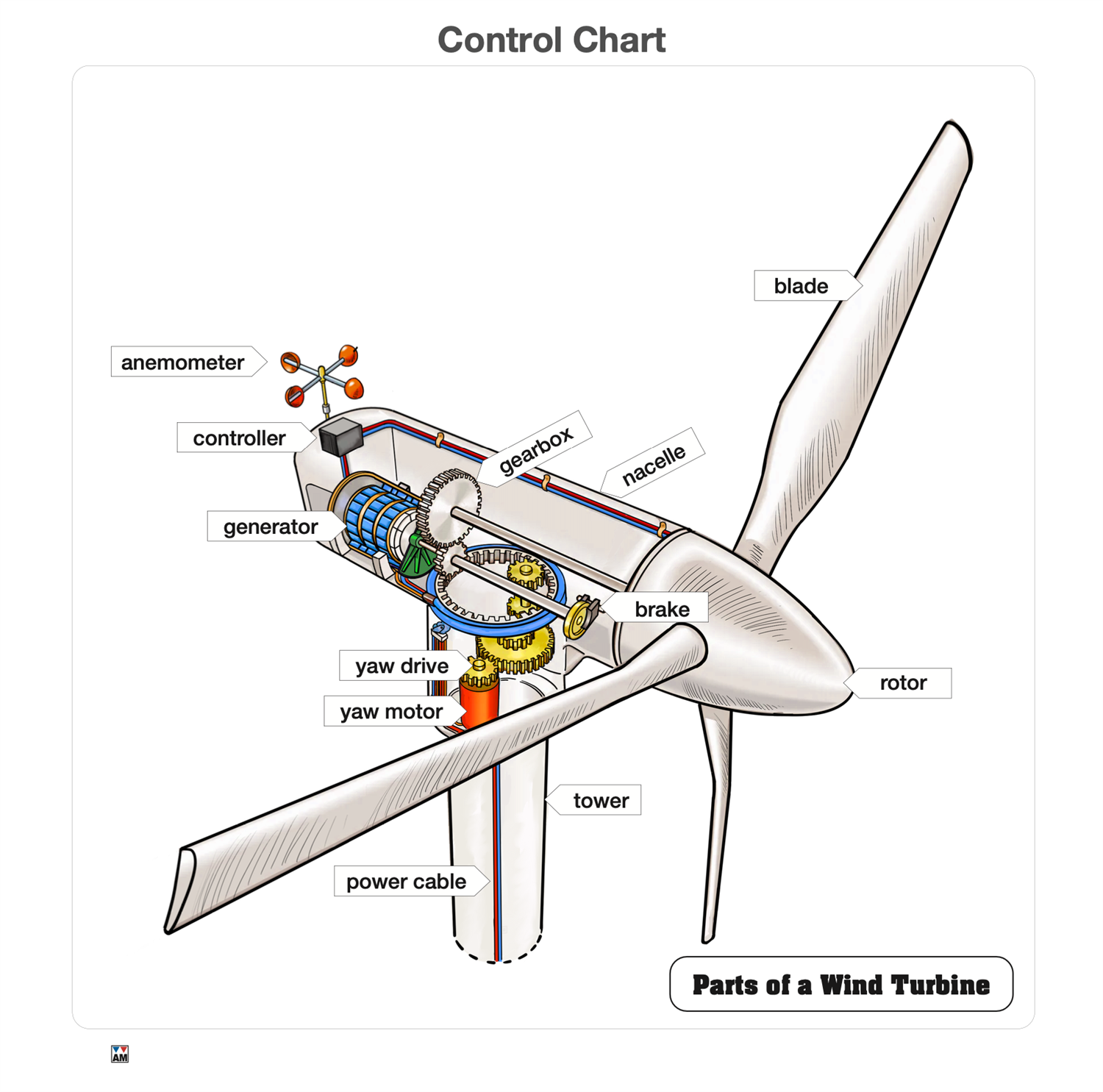 Control Chart

blade

anemometer

controller

gearbox

nacelle

generator

brake

yaw drive

yaw motor

rotor

tower

power cable

Parts of a Wind Turbine

AM